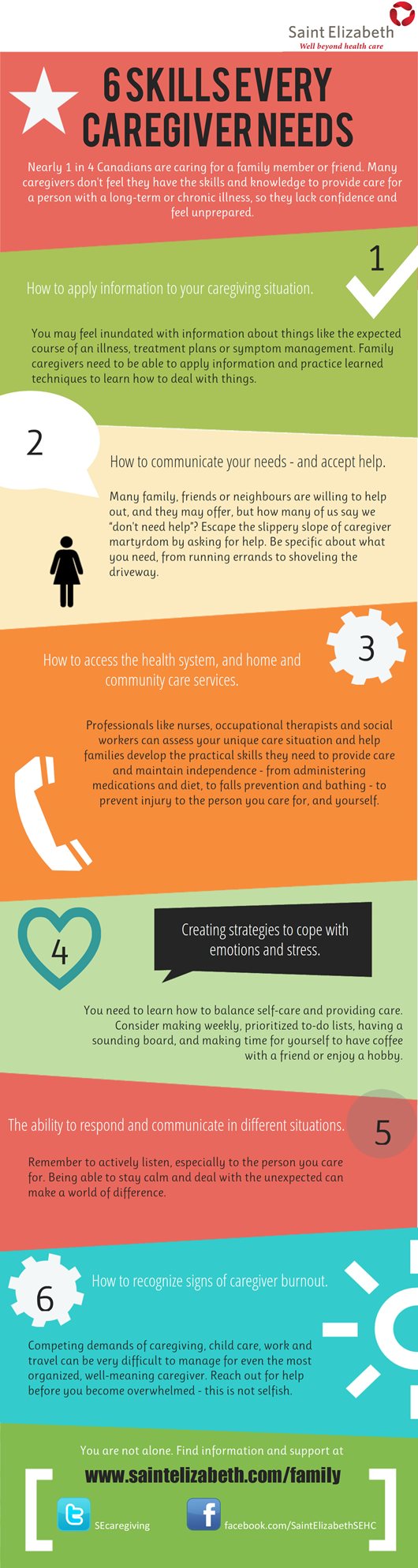 Saint Elizabeth
Well beyond health care

6 SKILLS EVERY CAREGIVER NEEDS

Nearly 1 in 4 Canadians are caring for a family member or friend. Many caregivers don't feel they have the skills and knowledge to provide care for a person with a long-term or chronic illness, so they lack confidence and feel unprepared.

1

How to apply information to your caregiving situation.

You may feel inundated with information about things like the expected course of an illness, treatment plans or symptom management. Family caregivers need to be able to apply information and practice learned techniques to learn how to deal with things.

2

How to communicate your needs - and accept help.

Many family, friends or neighbours are willing to help out, and they may offer, but how many of us say we "don't need help"? Escape the slippery slope of caregiver martyrdom by asking for help. Be specific about what you need, from running errands to shoveling the driveway.

3

How to access the health system, and home and community care services.

Professionals like nurses, occupational therapists and social workers can assess your unique care situation and help families develop the practical skills they need to provide care and maintain independence - from administering medications and diet, to falls prevention and bathing - to prevent injury to the person you care for, and yourself.

4

Creating strategies to cope with emotions and stress.

You need to learn how to balance self-care and providing care. Consider making weekly, prioritized to-do lists, having a sounding board, and making time for yourself to have coffee with a friend or enjoy a hobby.

The ability to respond and communicate in different situations.

5

Remember to actively listen, especially to the person you care for. Being able to stay calm and deal with the unexpected can make a world of difference.

6

How to recognize signs of caregiver burnout.

Competing demands of caregiving, child care, work and travel can be very difficult to manage for even the most organized, well-meaning caregiver. Reach out for help before you become overwhelmed - this is not selfish.

You are not alone. Find information and support at

www.saintelizabeth.com/family

SEcaregiving

facebook.com/SaintElizabethSEHC